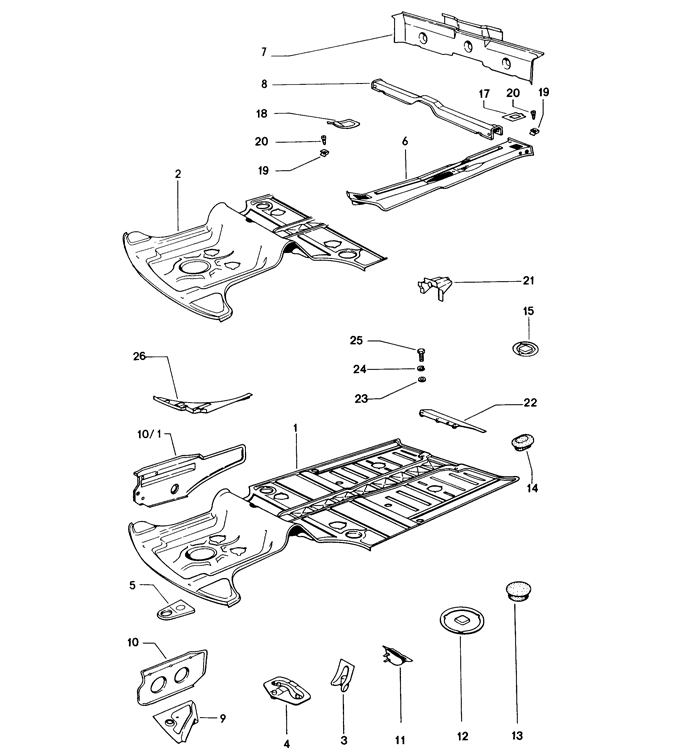 7
8
17
20
19
18
20
19
6
2
21
15
25
24
23
26
22
10/1
1
14
5
10
9
4
3
11
12
13